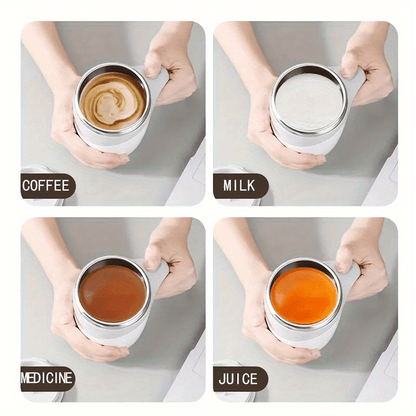 COFFEE

MILK

MEDICINE

JUICE