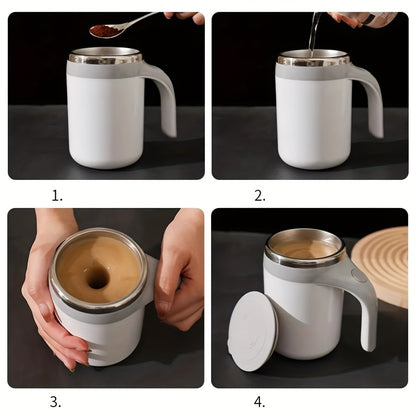 1.

2.

3.

4.